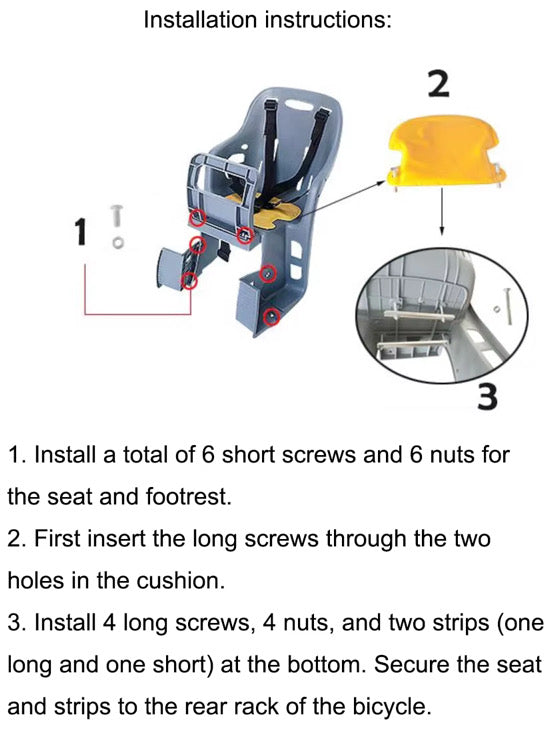 Installation instructions:

2

1

3

1. Install a total of 6 short screws and 6 nuts for the seat and footrest.

2. First insert the long screws through the two holes in the cushion.

3. Install 4 long screws, 4 nuts, and two strips (one long and one short) at the bottom. Secure the seat and strips to the rear rack of the bicycle.